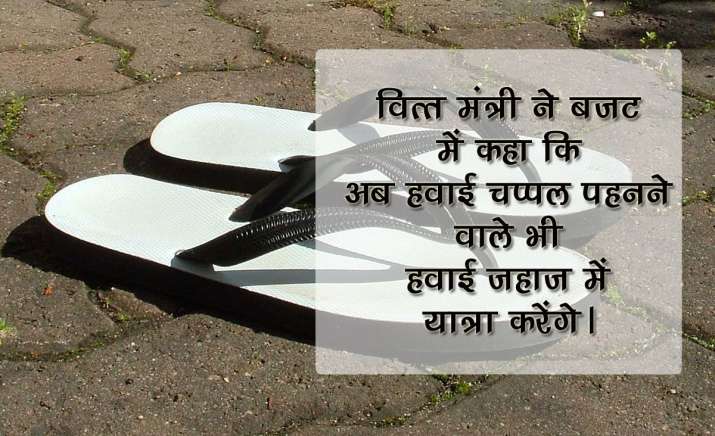 वित्त मंत्री ने बजट में कहा कि अब हवाई चप्पल पहनने वाले भी हवाई जहाज में यात्रा करेंगे।